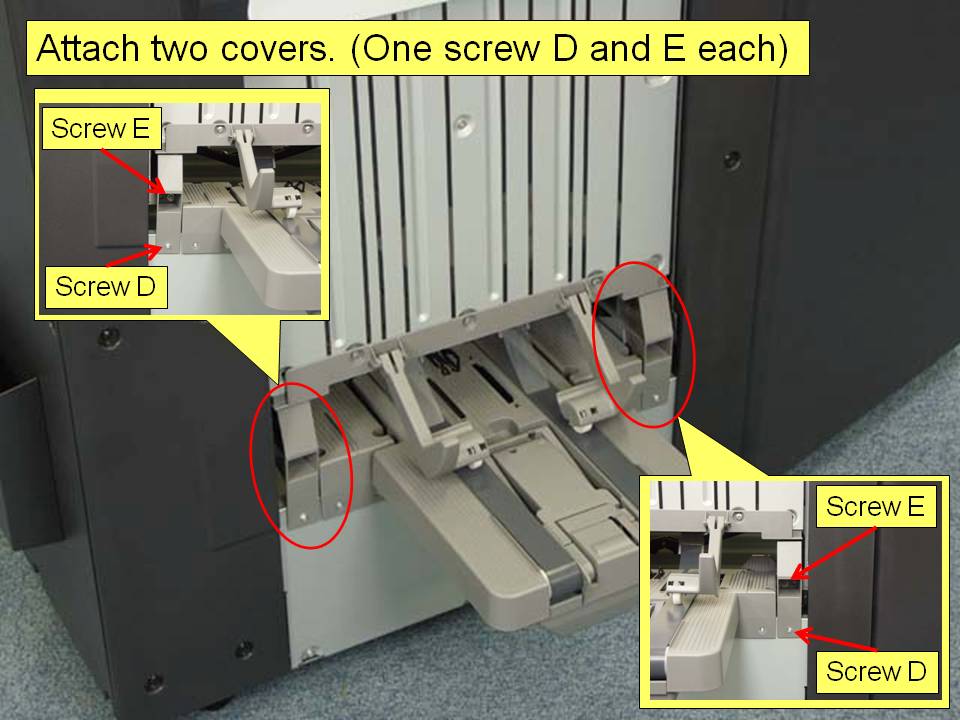 Attach two covers. (One screw D and E each)

Screw E

Screw D

Screw E

Screw D